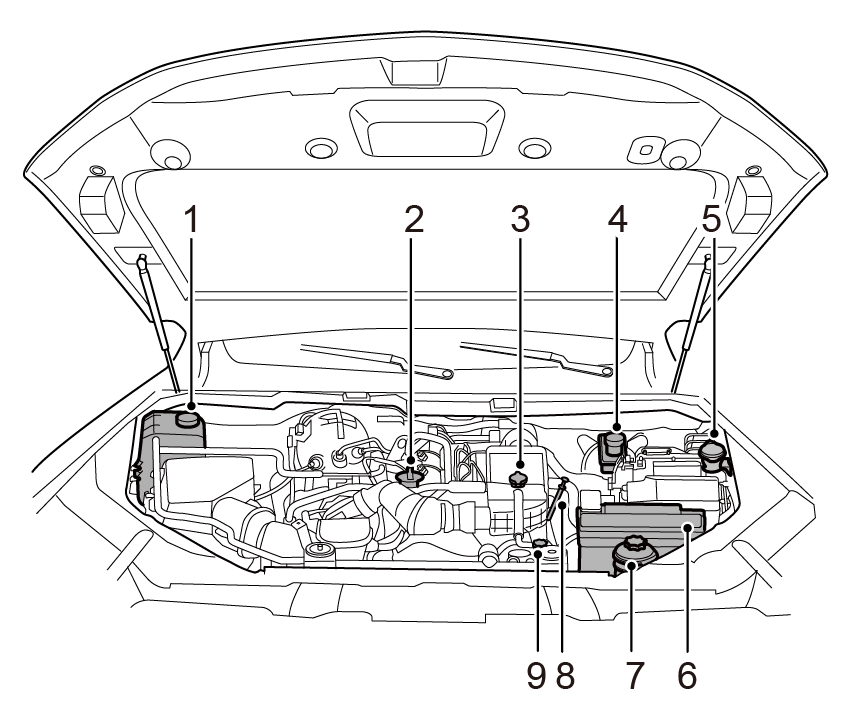 1
2
3
4
5
9 8
7
6